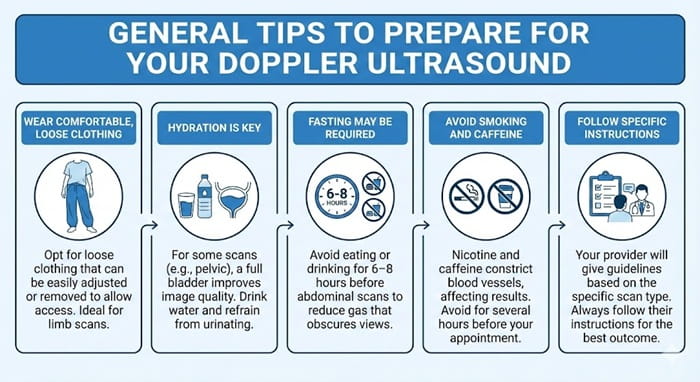 GENERAL TIPS TO PREPARE FOR YOUR DOPPLER ULTRASOUND

WEAR COMFORTABLE, LOOSE CLOTHING

Opt for loose clothing that can be easily adjusted or removed to allow access. Ideal for limb scans.

HYDRATION IS KEY

For some scans (e.g., pelvic), a full bladder improves image quality. Drink water and refrain from urinating.

FASTING MAY BE REQUIRED

6-8 HOURS

Avoid eating or drinking for 6–8 hours before abdominal scans to reduce gas that obscures views.

AVOID SMOKING AND CAFFEINE

Nicotine and caffeine constrict blood vessels, affecting results. Avoid for several hours before your appointment.

FOLLOW SPECIFIC INSTRUCTIONS

Your provider will give guidelines based on the specific scan type. Always follow their instructions for the best outcome.